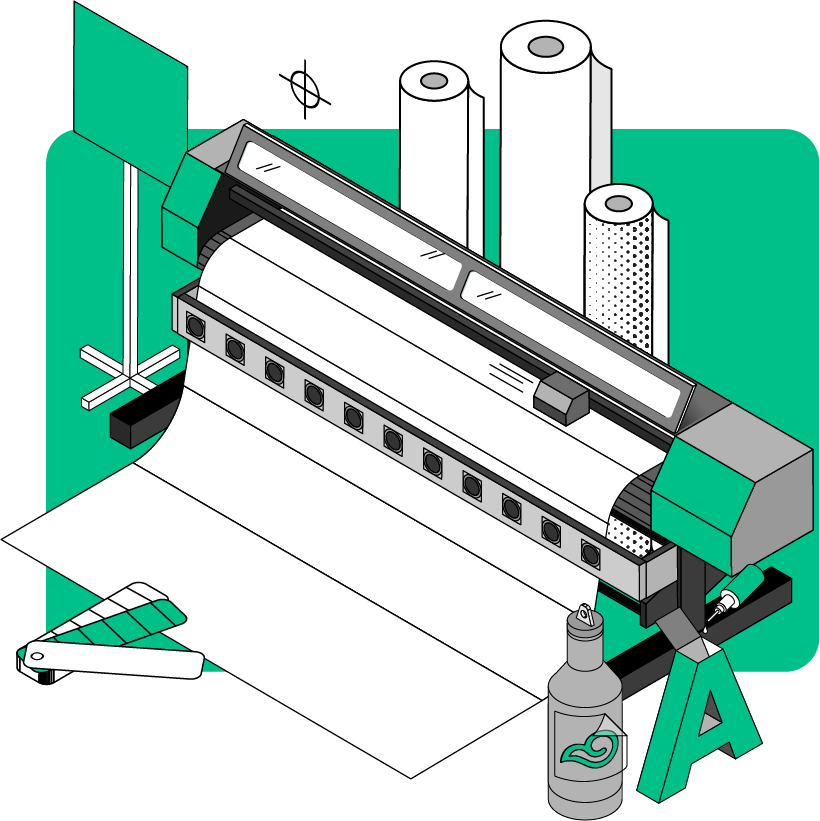 A